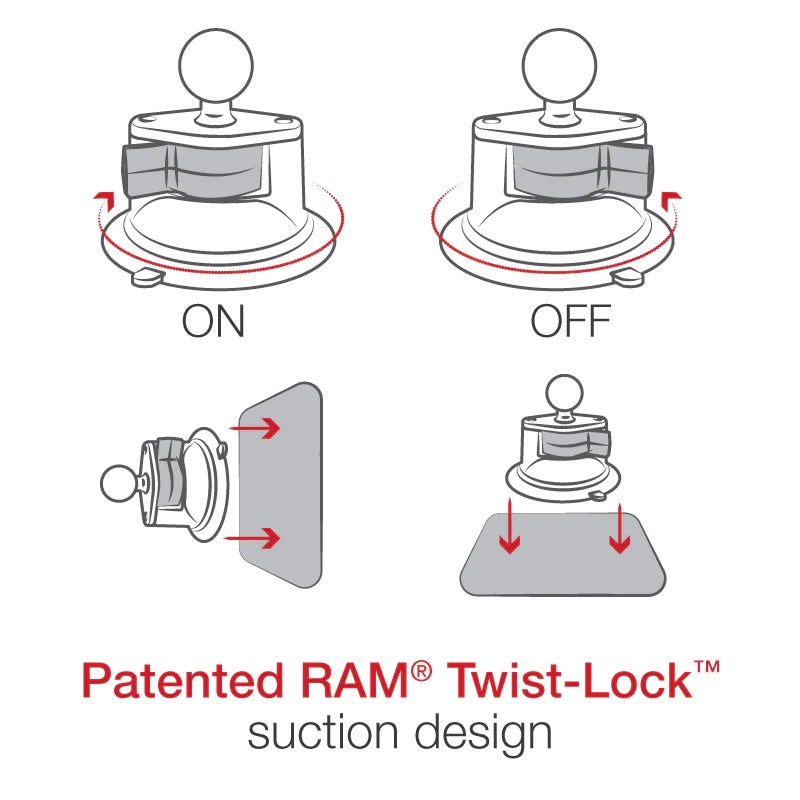 ON

OFF

Patented RAM® Twist-Lock™
suction design