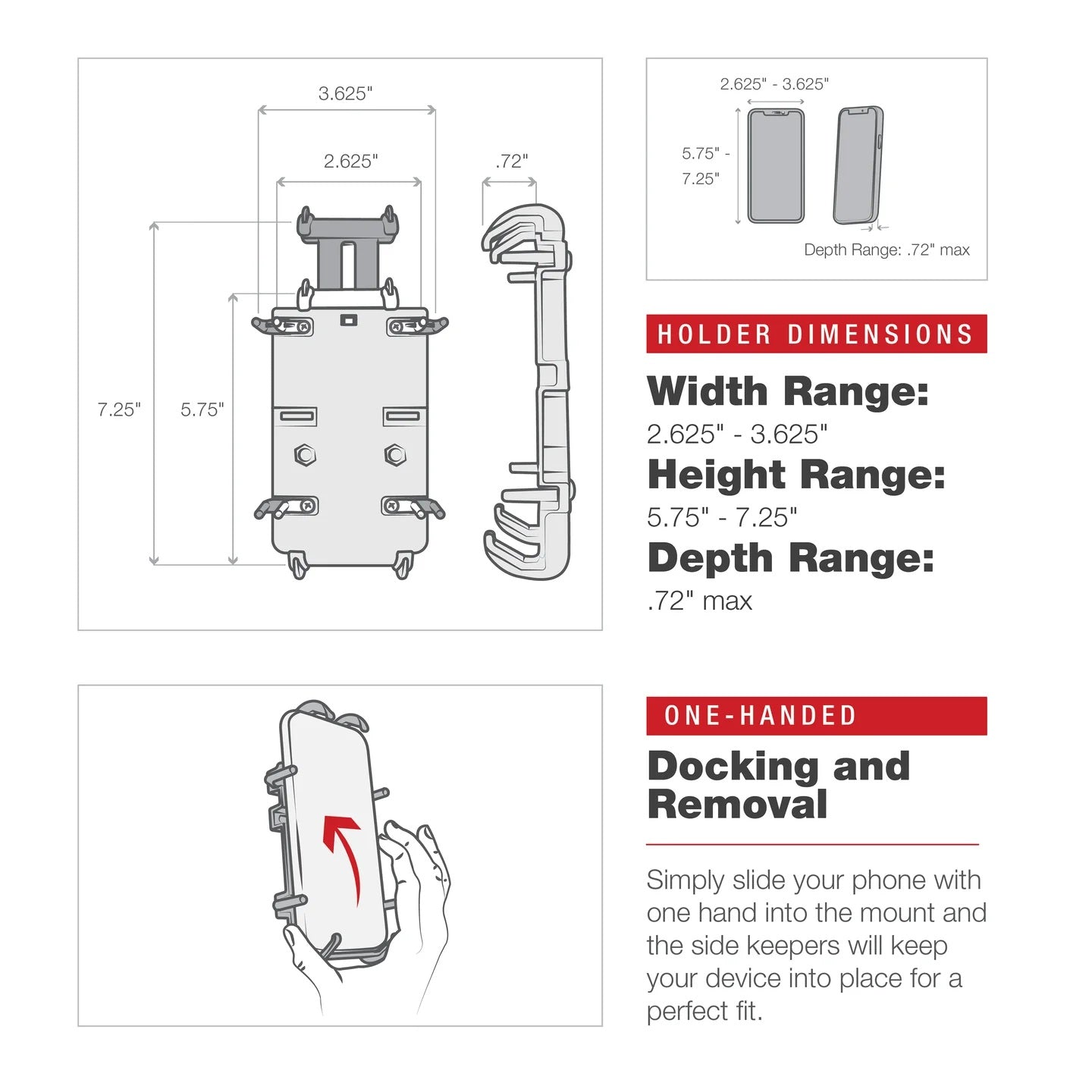 3.625"

2.625"

.72"

7.25"

5.75"

2.625" - 3.625"

5.75" - 7.25"

Depth Range: .72" max

HOLDER DIMENSIONS

Width Range:
2.625" - 3.625"

Height Range:
5.75" - 7.25"

Depth Range:
.72" max

ONE-HANDED

Docking and Removal

Simply slide your phone with one hand into the mount and the side keepers will keep your device into place for a perfect fit.