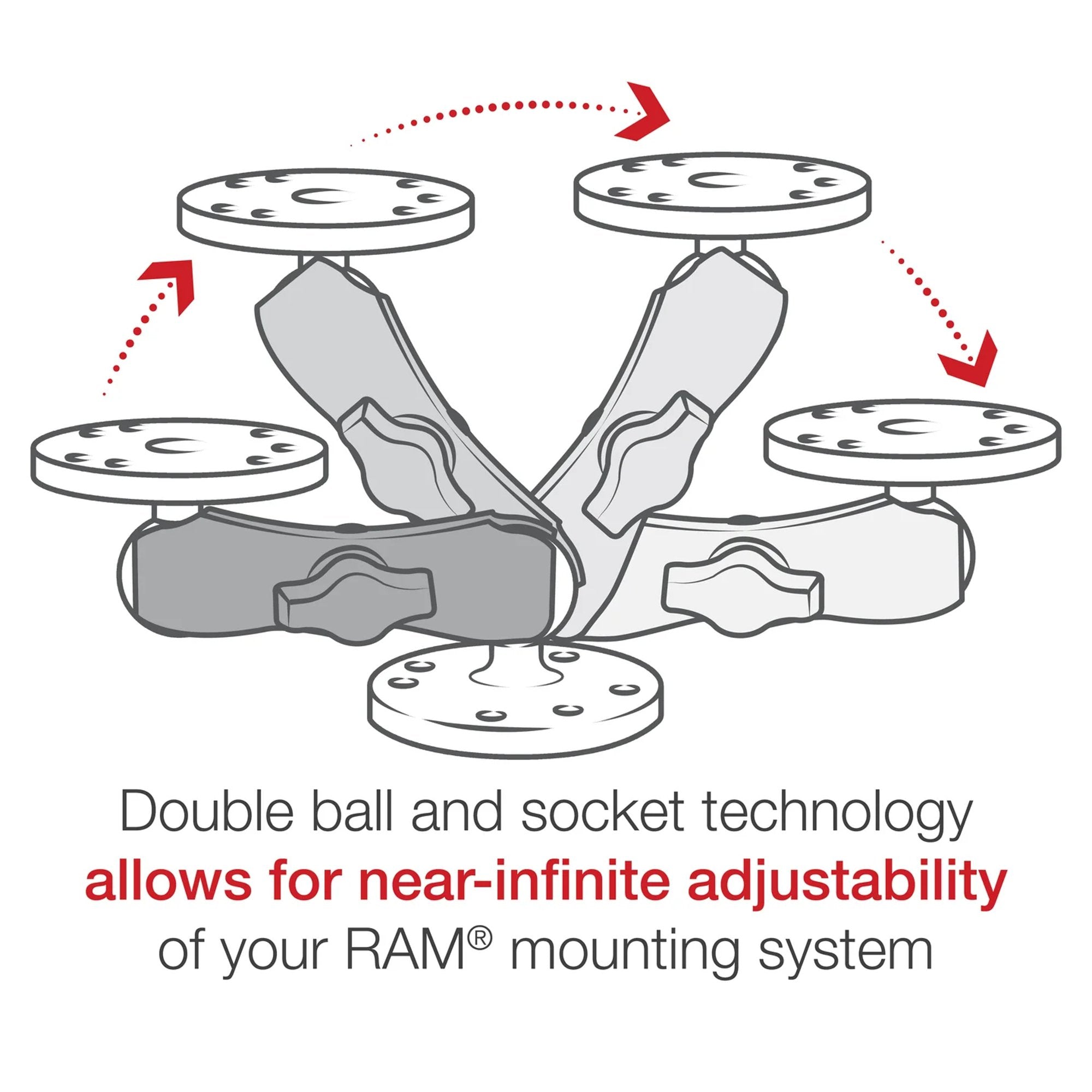 Double ball and socket technology
allows for near-infinite adjustability
of your RAM® mounting system