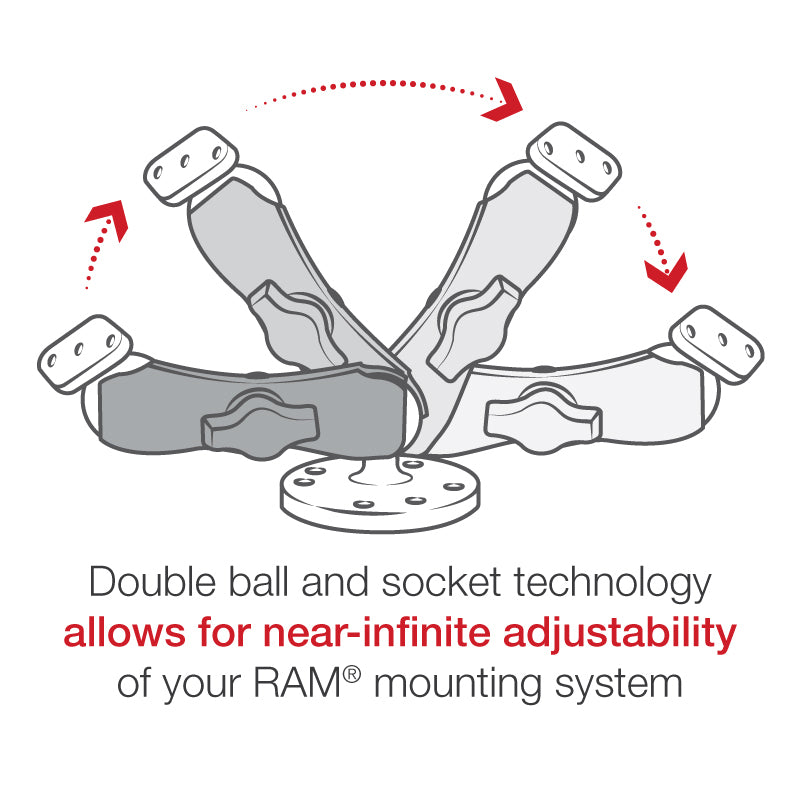 Double ball and socket technology allows for near-infinite adjustability of your RAM® mounting system