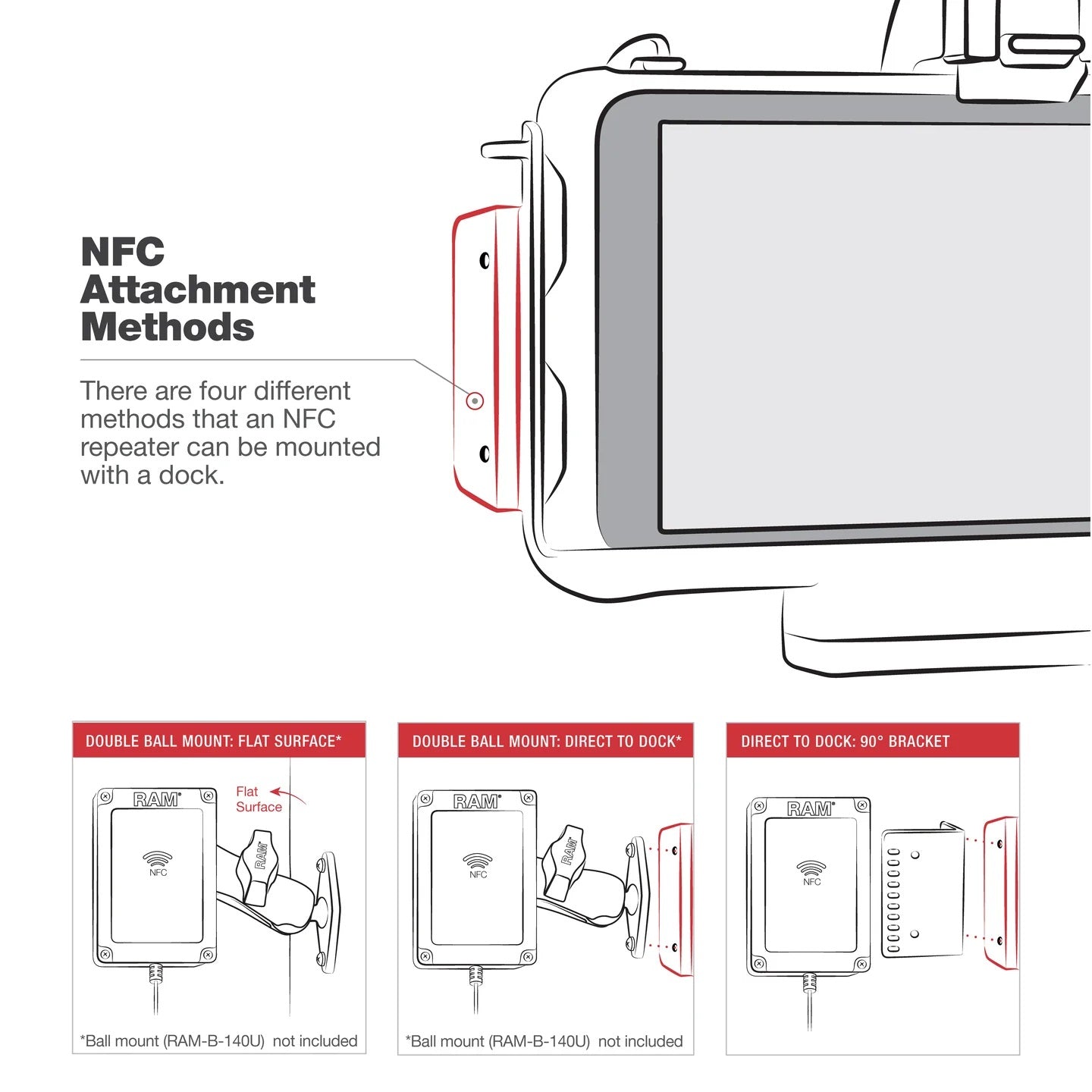 NFC Attachment Methods

There are four different methods that an NFC repeater can be mounted with a dock.

DOUBLE BALL MOUNT: FLAT SURFACE*

RAM

Flat Surface

NFC

RAM

*Ball mount (RAM-B-140U) not included

DOUBLE BALL MOUNT: DIRECT TO DOCK*

RAM

NFC

RAM

*Ball mount (RAM-B-140U) not included

DIRECT TO DOCK: 90° BRACKET

RAM

NFC