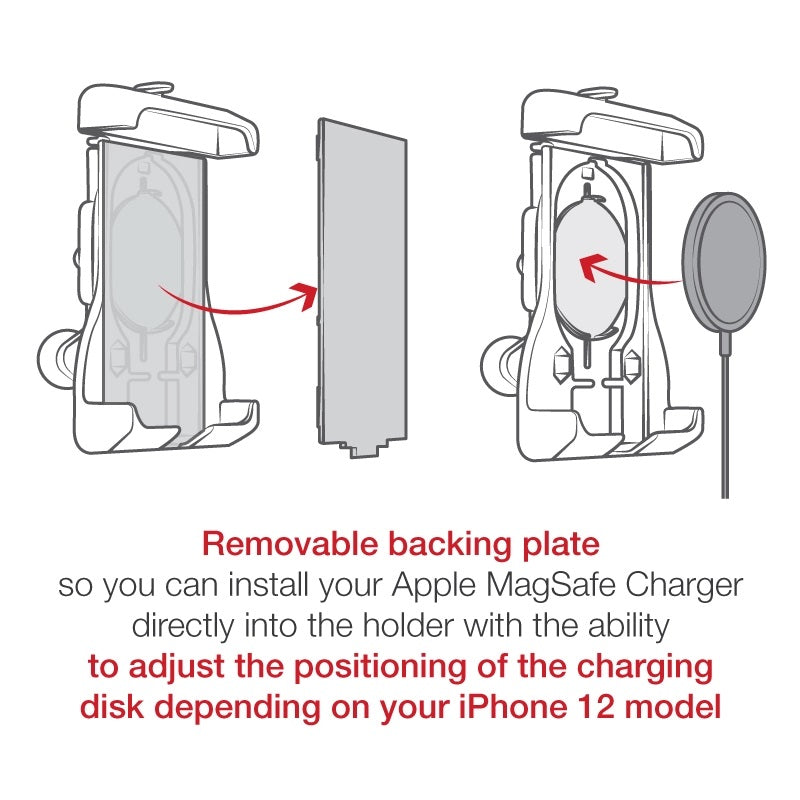 Removable backing plate
so you can install your Apple MagSafe Charger directly into the holder with the ability
to adjust the positioning of the charging disk depending on your iPhone 12 model