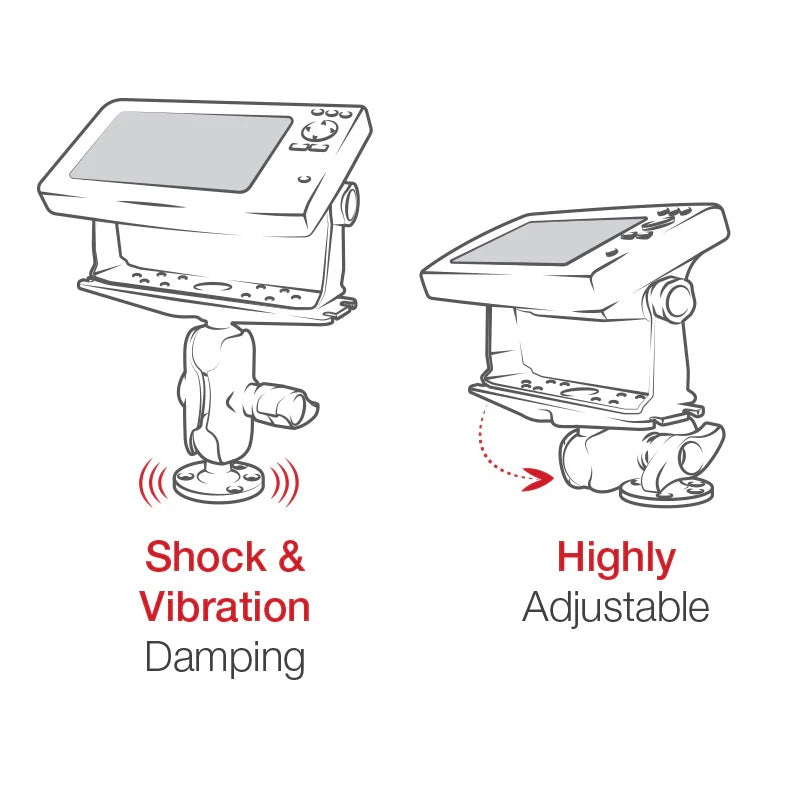 Shock & Vibration Damping

Highly Adjustable