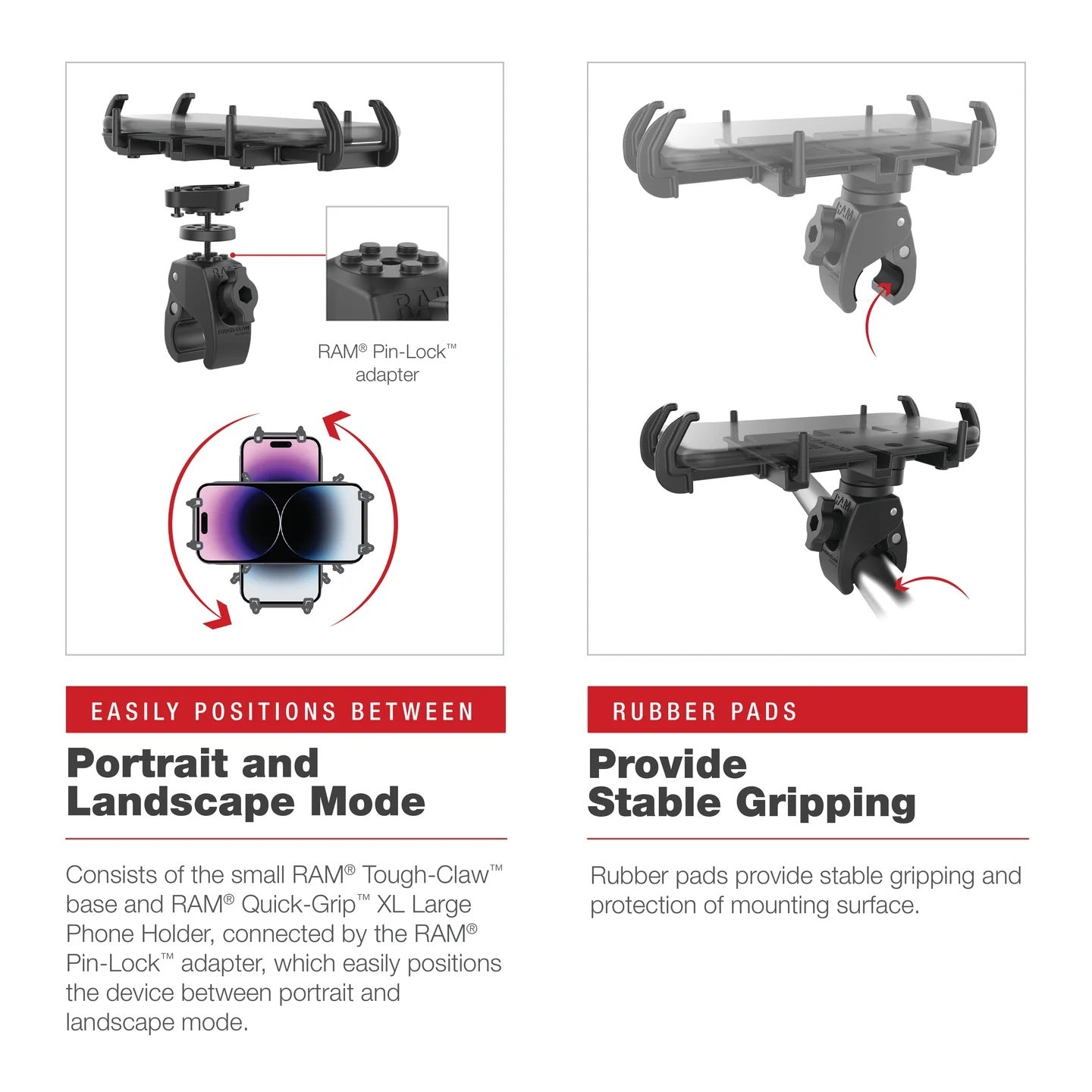 RAM® Pin-Lock™ adapter

EASILY POSITIONS BETWEEN

Portrait and Landscape Mode

Consists of the small RAM® Tough-Claw™ base and RAM® Quick-Grip™ XL Large Phone Holder, connected by the RAM® Pin-Lock™ adapter, which easily positions the device between portrait and landscape mode.

RUBBER PADS

Provide Stable Gripping

Rubber pads provide stable gripping and protection of mounting surface.