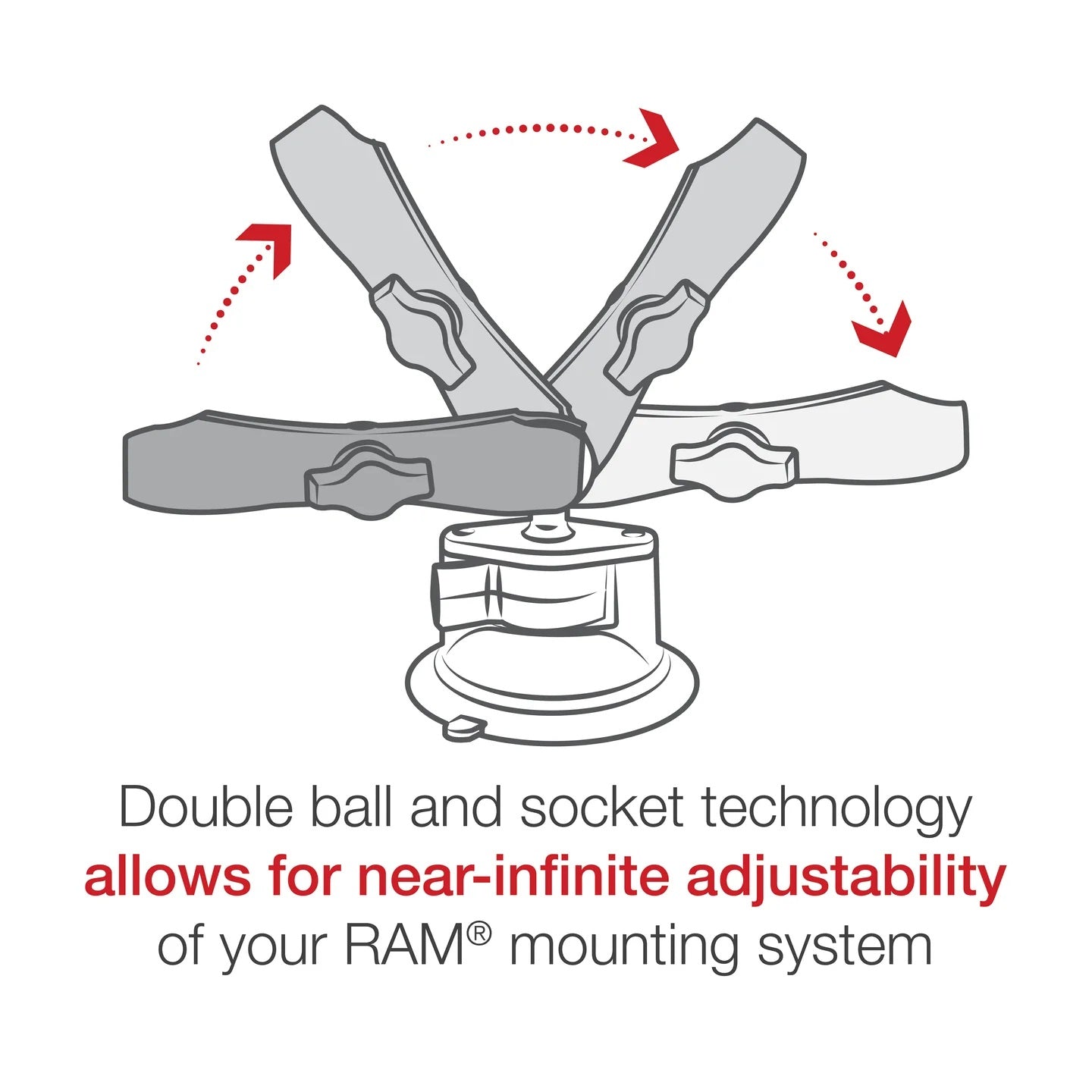 Double ball and socket technology allows for near-infinite adjustability of your RAM® mounting system