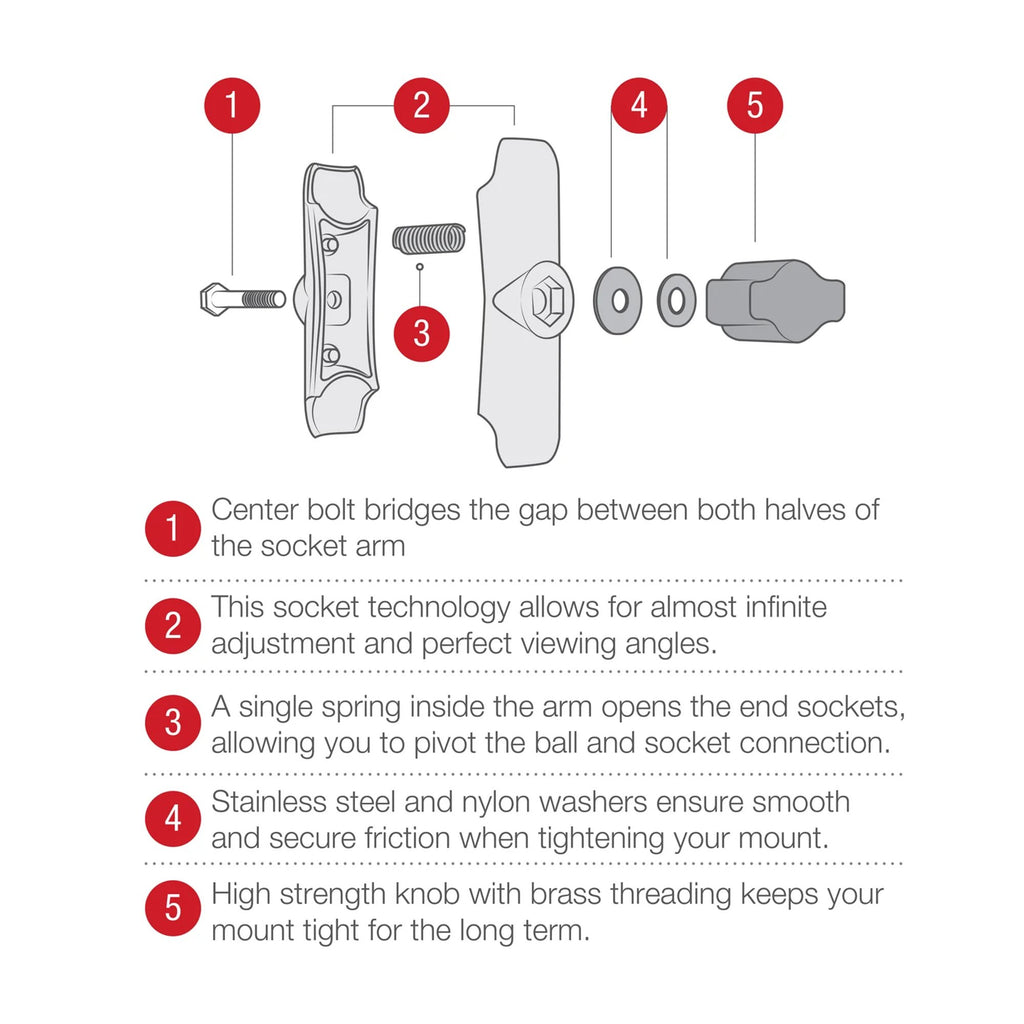 1
2
4
5
3

1 Center bolt bridges the gap between both halves of the socket arm

2 This socket technology allows for almost infinite adjustment and perfect viewing angles.

3 A single spring inside the arm opens the end sockets, allowing you to pivot the ball and socket connection.

4 Stainless steel and nylon washers ensure smooth and secure friction when tightening your mount.

5 High strength knob with brass threading keeps your mount tight for the long term.