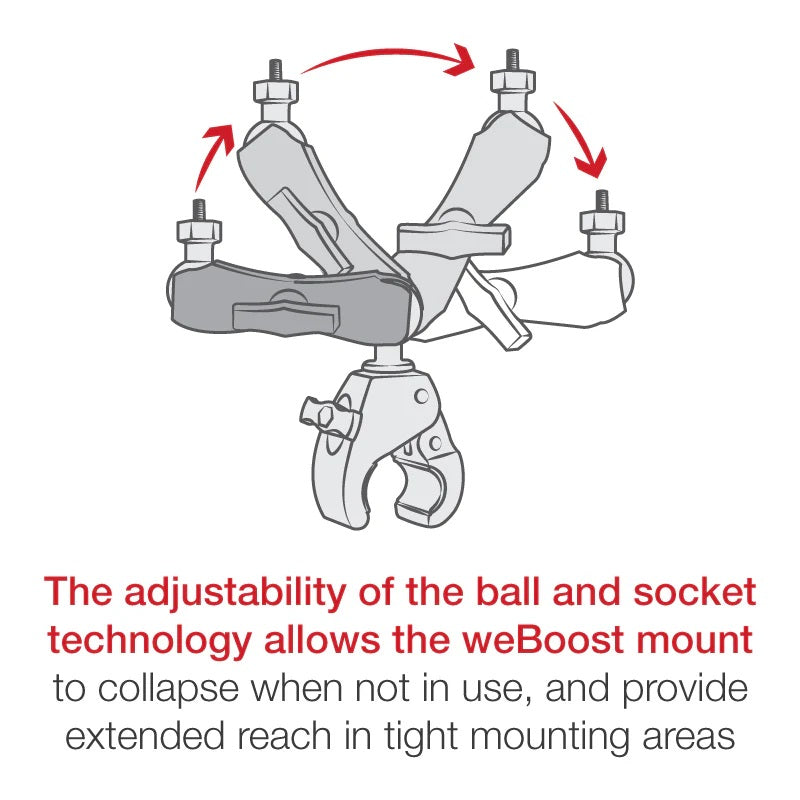 The adjustability of the ball and socket technology allows the weBoost mount to collapse when not in use, and provide extended reach in tight mounting areas