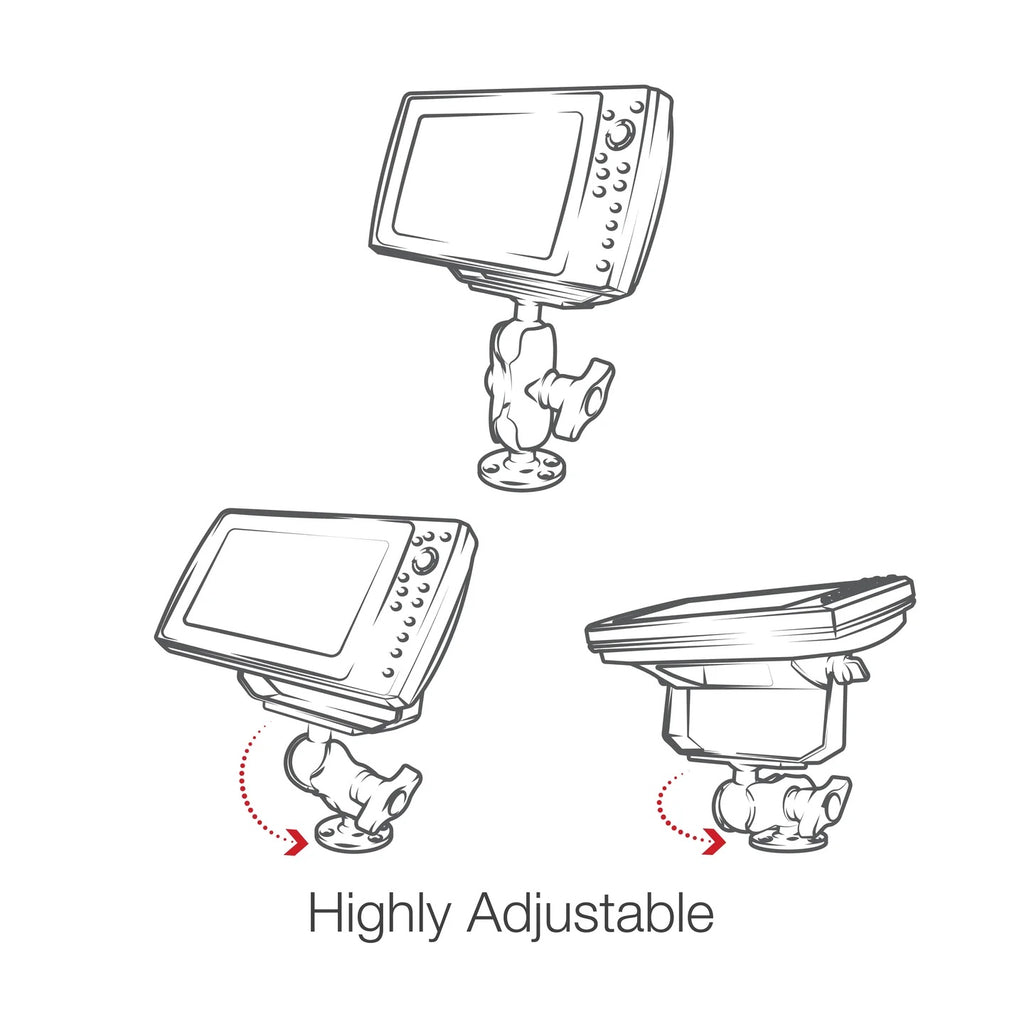 Highly Adjustable